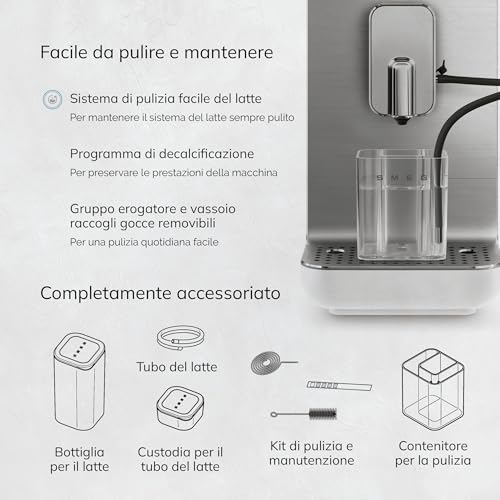 Facile da pulire e mantenere

Sistema di pulizia facile del latte
Per mantenere il sistema del latte sempre pulito

Programma di decalcificazione
Per preservare le prestazioni della macchina

Gruppo erogatore e vassoio raccogli gocce removibili
Per una pulizia quotidiana facile

SMEG

Completamente accessoriato

Tubo del latte

Bottiglia per il latte

Custodia per il tubo del latte

Kit di pulizia e manutenzione

Contenitore per la pulizia