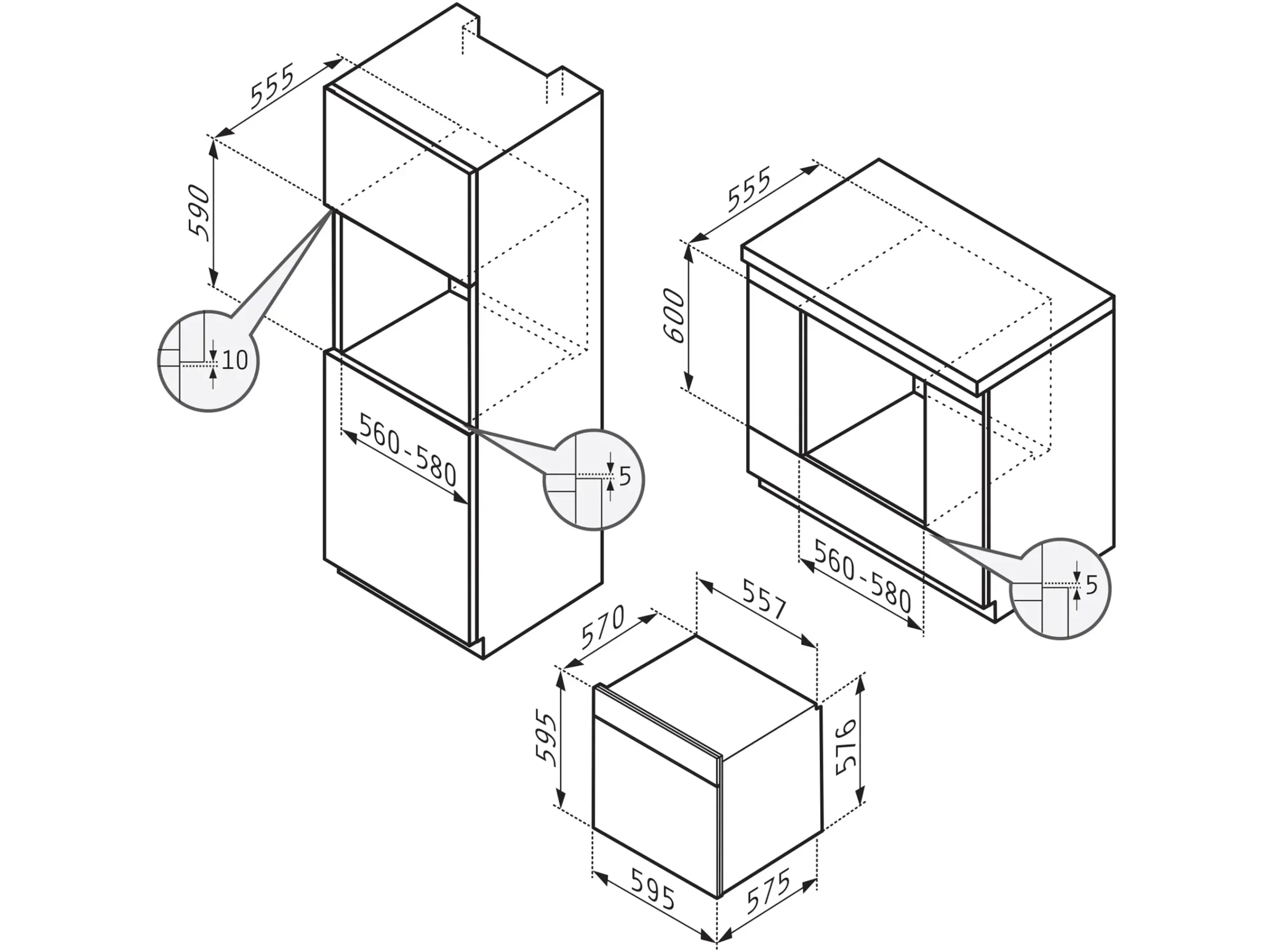 555
590
10
560-580
5
555
600
560-580
5
570
557
595
576
595
575