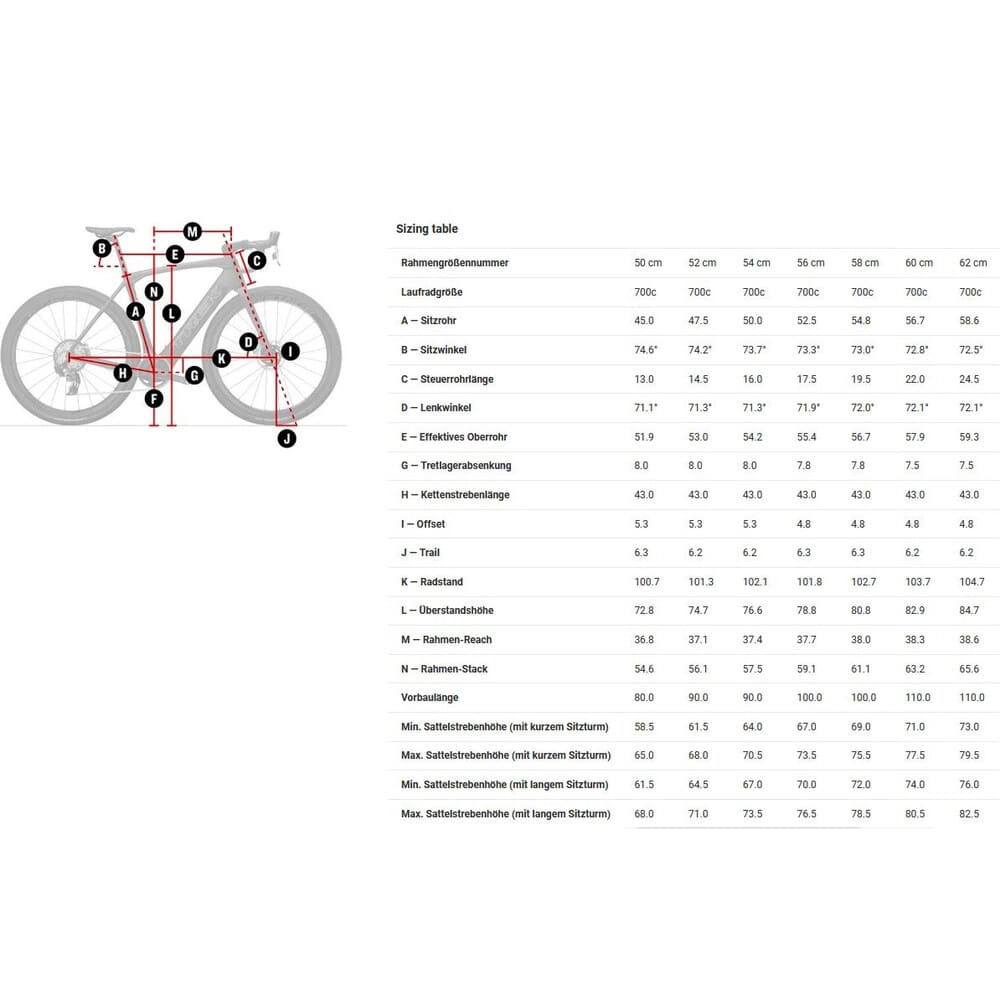 M
B
E
C
N
A
L
D
I
K
H
G
F
J

Sizing table

| Rahmengrößennummer | 50 cm | 52 cm | 54 cm | 56 cm | 58 cm | 60 cm | 62 cm |
|---|---|---|---|---|---|---|---|
| Laufradgröße | 700c | 700c | 700c | 700c | 700c | 700c | 700c |
| A — Sitzrohr | 45.0 | 47.5 | 50.0 | 52.5 | 54.8 | 56.7 | 58.6 |
| B — Sitzwinkel | 74.6° | 74.2° | 73.7° | 73.3° | 73.0° | 72.8° | 72.5° |
| C — Steuerrohrlänge | 13.0 | 14.5 | 16.0 | 17.5 | 19.5 | 22.0 | 24.5 |
| D — Lenkwinkel | 71.1° | 71.3° | 71.3° | 71.9° | 72.0° | 72.1° | 72.1° |
| E — Effektives Oberrohr | 51.9 | 53.0 | 54.2 | 55.4 | 56.7 | 57.9 | 59.3 |
| G — Tretlagerabsenkung | 8.0 | 8.0 | 8.0 | 7.8 | 7.8 | 7.5 | 7.5 |
| H — Kettenstrebenlänge | 43.0 | 43.0 | 43.0 | 43.0 | 43.0 | 43.0 | 43.0 |
| I — Offset | 5.3 | 5.3 | 5.3 | 4.8 | 4.8 | 4.8 | 4.8 |
| J — Trail | 6.3 | 6.2 | 6.2 | 6.3 | 6.3 | 6.2 | 6.2 |
| K — Radstand | 100.7 | 101.3 | 102.1 | 101.8 | 102.7 | 103.7 | 104.7 |
| L — Überstandshöhe | 72.8 | 74.7 | 76.6 | 78.8 | 80.8 | 82.9 | 84.7 |
| M — Rahmen-Reach | 36.8 | 37.1 | 37.4 | 37.7 | 38.0 | 38.3 | 38.6 |
| N — Rahmen-Stack | 54.6 | 56.1 | 57.5 | 59.1 | 61.1 | 63.2 | 65.6 |
| Vorbaulänge | 80.0 | 90.0 | 90.0 | 100.0 | 100.0 | 110.0 | 110.0 |
| Min. Sattelstrebenhöhe (mit kurzem Sitzturm) | 58.5 | 61.5 | 64.0 | 67.0 | 69.0 | 71.0 | 73.0 |
| Max. Sattelstrebenhöhe (mit kurzem Sitzturm) | 65.0 | 68.0 | 70.5 | 73.5 | 75.5 | 77.5 | 79.5 |
| Min. Sattelstrebenhöhe (mit langem Sitzturm) | 61.5 | 64.5 | 67.0 | 70.0 | 72.0 | 74.0 | 76.0 |
| Max. Sattelstrebenhöhe (mit langem Sitzturm) | 68.0 | 71.0 | 73.5 | 76.5 | 78.5 | 80.5 | 82.5 |